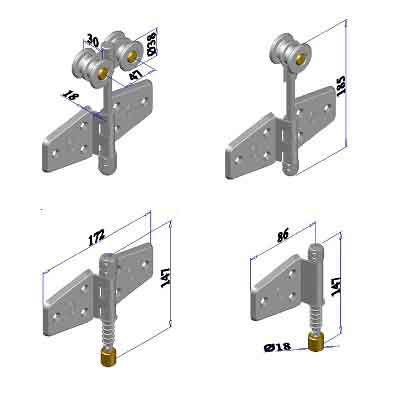 30
Ø38
47
18
185
172
147
86
147
Ø18